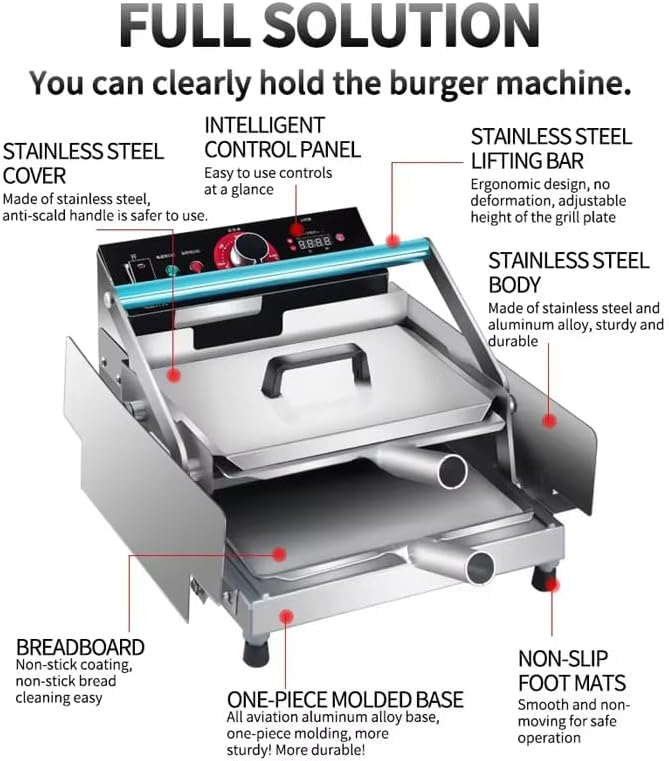 FULL SOLUTION

You can clearly hold the burger machine.

STAINLESS STEEL COVER
Made of stainless steel, anti-scald handle is safer to use.

INTELLIGENT CONTROL PANEL
Easy to use controls at a glance

STAINLESS STEEL LIFTING BAR
Ergonomic design, no deformation, adjustable height of the grill plate

STAINLESS STEEL BODY
Made of stainless steel and aluminum alloy, sturdy and durable

8888

BREADBOARD
Non-stick coating, non-stick bread cleaning easy

ONE-PIECE MOLDED BASE
All aviation aluminum alloy base, one-piece molding, more sturdy! More durable!

NON-SLIP FOOT MATS
Smooth and non-moving for safe operation